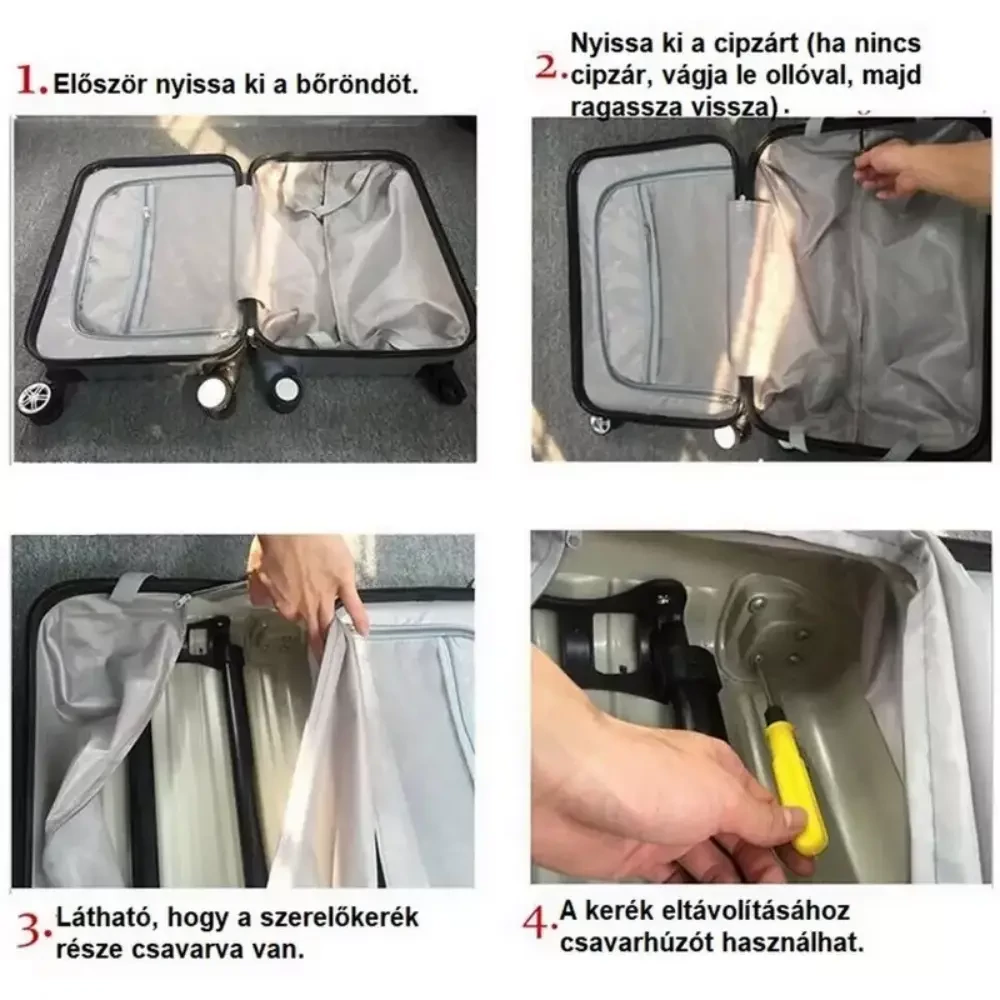 1. Először nyissa ki a bőröndöt.

2. Nyissa ki a cipzárt (ha nincs cipzár, vágja le ollóval, majd ragassza vissza).

3. Látható, hogy a szerelőkerék része csavarva van.

4. A kerék eltávolításához csavarhúzót használhat.